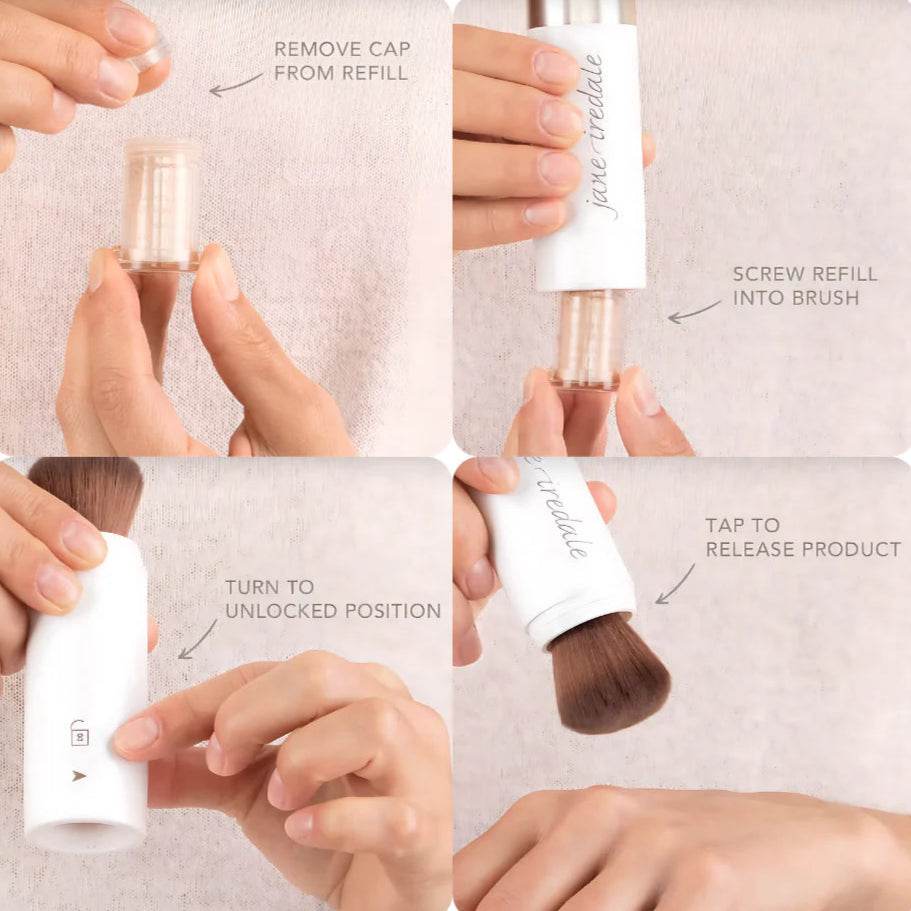 REMOVE CAP FROM REFILL

jane iredale

SCREW REFILL INTO BRUSH

TURN TO UNLOCKED POSITION

jane iredale

TAP TO RELEASE PRODUCT