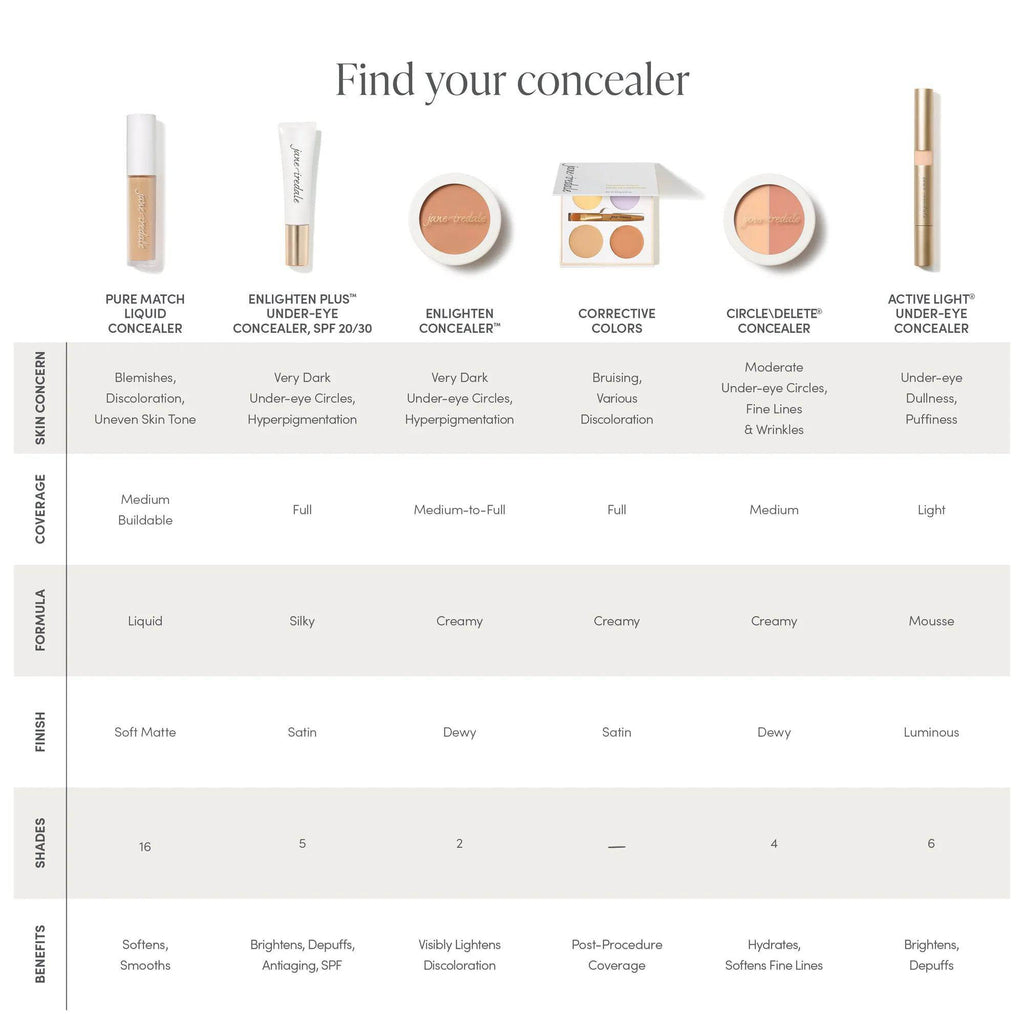 Find your concealer

jane iredale

jane iredale

jane iredale

jane iredale

jane iredale

|  | PURE MATCH LIQUID CONCEALER | ENLIGHTEN PLUS™ UNDER-EYE CONCEALER, SPF 20/30 | ENLIGHTEN CONCEALER™ | CORRECTIVE COLORS | CIRCLE\DELETE® CONCEALER | ACTIVE LIGHT® UNDER-EYE CONCEALER |
|---|---|---|---|---|---|---|
| SKIN CONCERN | Blemishes, Discoloration, Uneven Skin Tone | Very Dark Under-eye Circles, Hyperpigmentation | Very Dark Under-eye Circles, Hyperpigmentation | Bruising, Various Discoloration | Moderate Under-eye Circles, Fine Lines & Wrinkles | Under-eye Dullness, Puffiness |
| COVERAGE | Medium Buildable | Full | Medium-to-Full | Full | Medium | Light |
| FORMULA | Liquid | Silky | Creamy | Creamy | Creamy | Mousse |
| FINISH | Soft Matte | Satin | Dewy | Satin | Dewy | Luminous |
| SHADES | 16 | 5 | 2 | — | 4 | 6 |
| BENEFITS | Softens, Smooths | Brightens, Depuffs, Antiaging, SPF | Visibly Lightens Discoloration | Post-Procedure Coverage | Hydrates, Softens Fine Lines | Brightens, Depuffs |