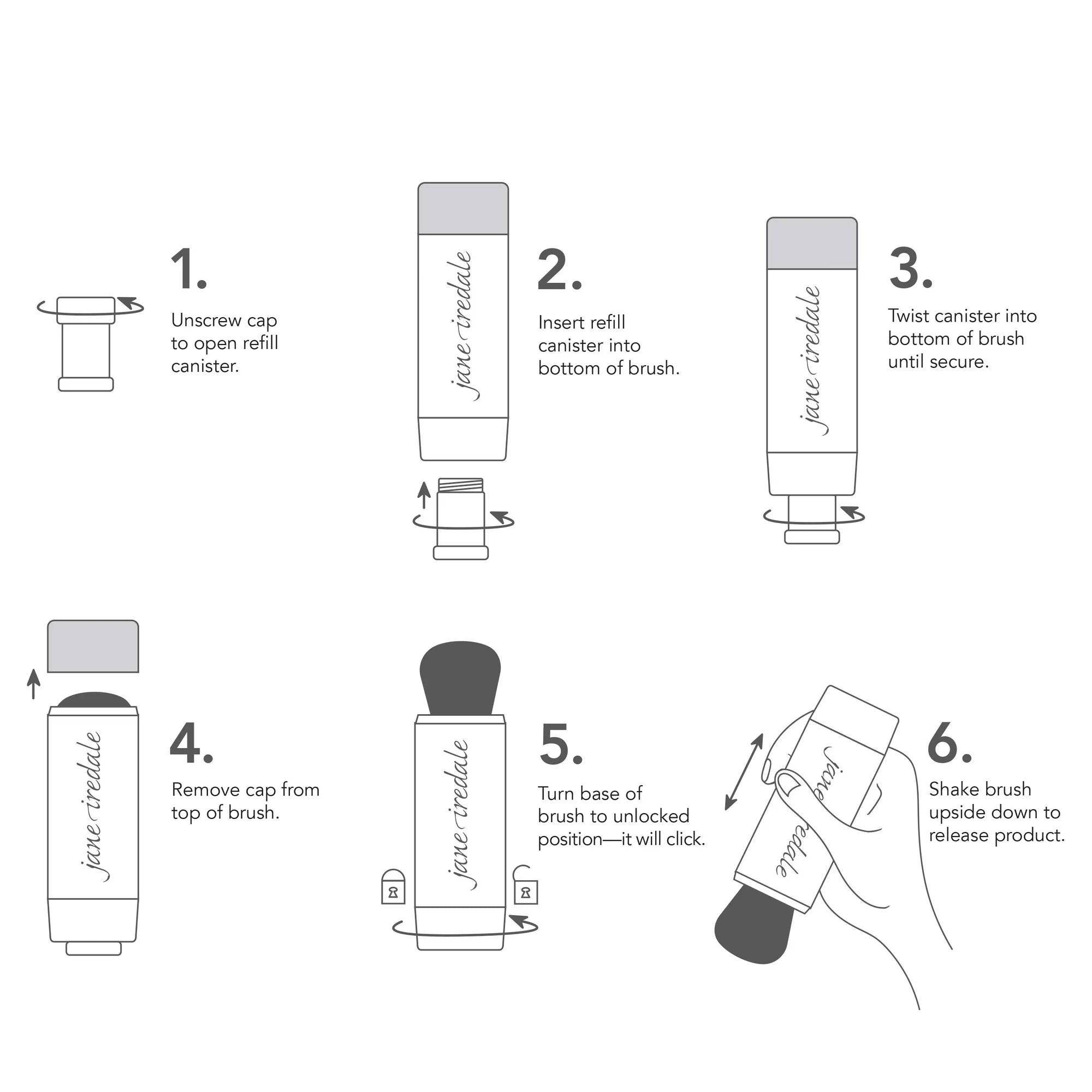 1.
Unscrew cap to open refill canister.

jane iredale

2.
Insert refill canister into bottom of brush.

jane iredale

3.
Twist canister into bottom of brush until secure.

jane iredale

4.
Remove cap from top of brush.

jane iredale

5.
Turn base of brush to unlocked position—it will click.

jane iredale

6.
Shake brush upside down to release product.