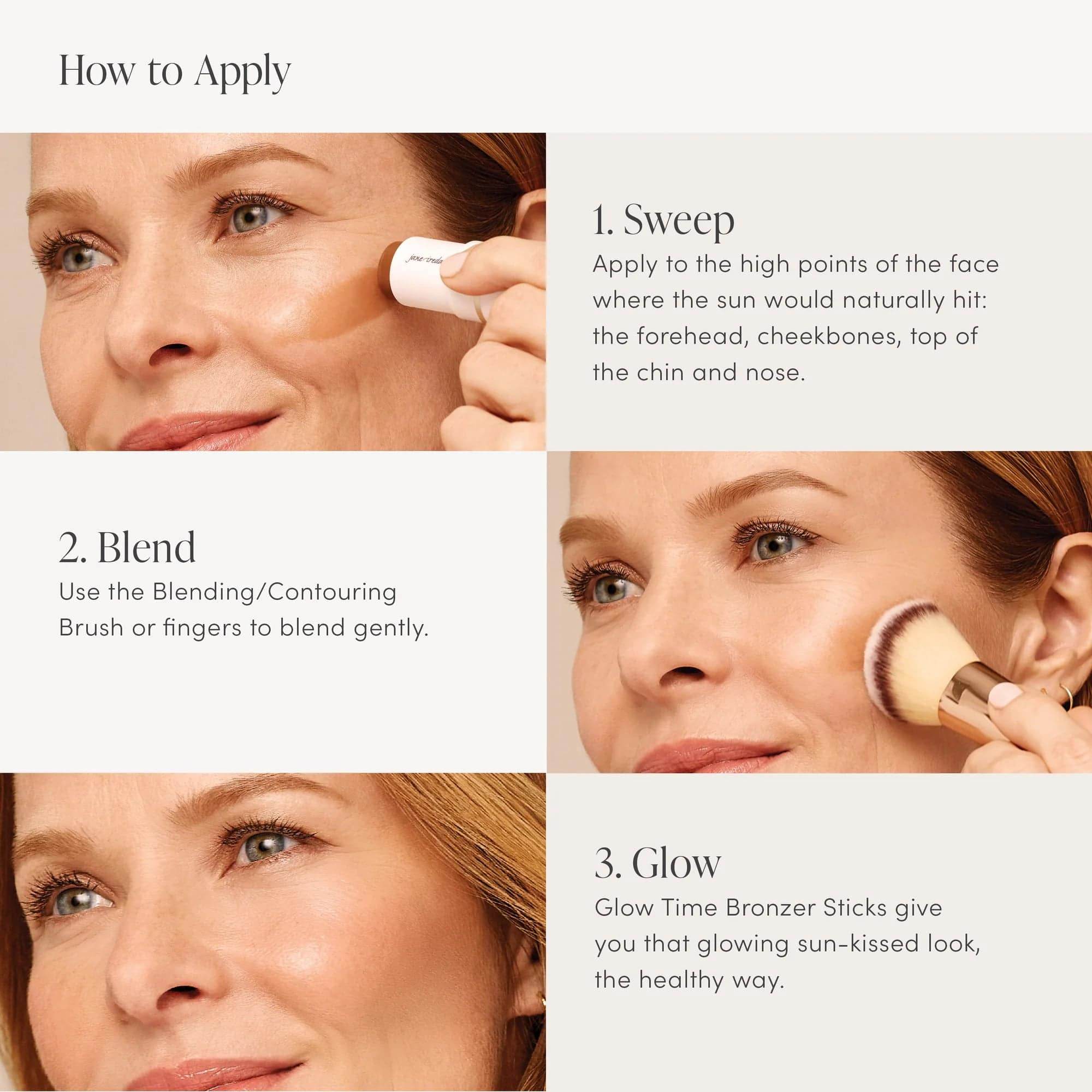 How to Apply

jane iredale

1. Sweep
Apply to the high points of the face where the sun would naturally hit: the forehead, cheekbones, top of the chin and nose.

2. Blend
Use the Blending/Contouring Brush or fingers to blend gently.

3. Glow
Glow Time Bronzer Sticks give you that glowing sun-kissed look, the healthy way.